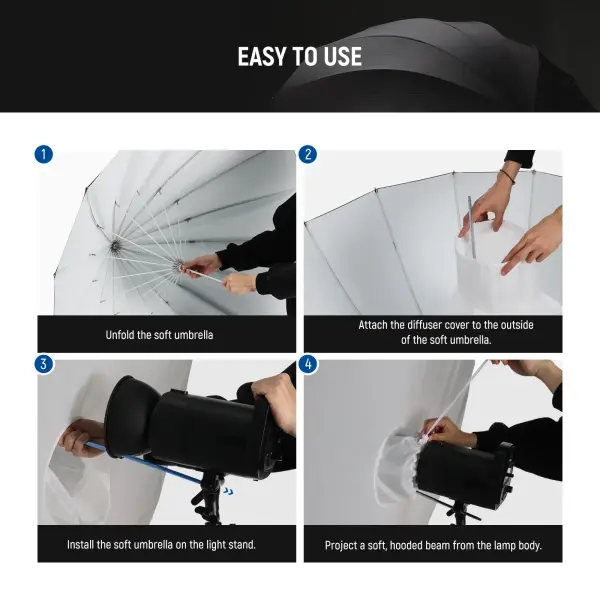 EASY TO USE

1

Unfold the soft umbrella

2

Attach the diffuser cover to the outside of the soft umbrella.

3

Install the soft umbrella on the light stand.

4

Project a soft, hooded beam from the lamp body.