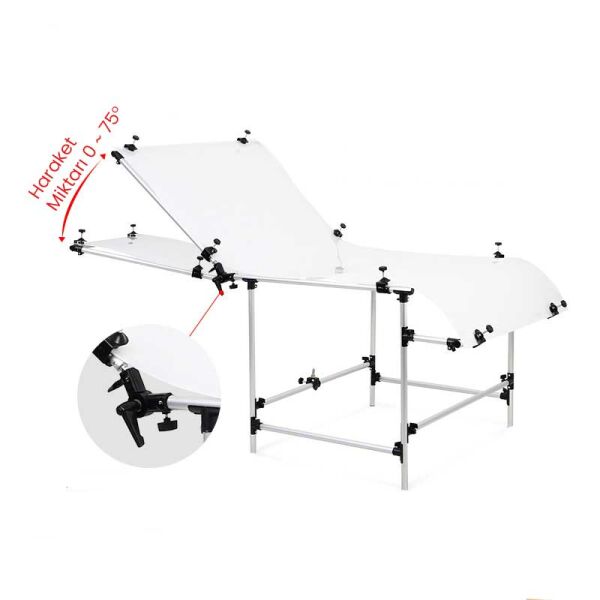 Haraket
Miktarı 0 ~ 75°