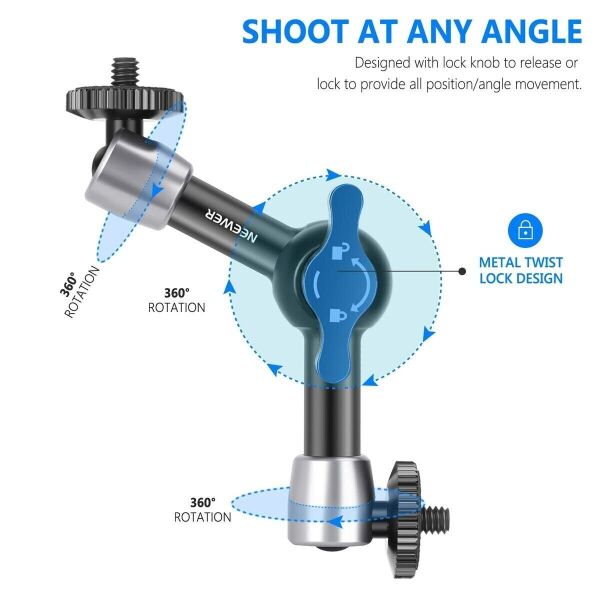 SHOOT AT ANY ANGLE

Designed with lock knob to release or lock to provide all position/angle movement.

NEEWER

360° ROTATION

360° ROTATION

METAL TWIST LOCK DESIGN

360° ROTATION