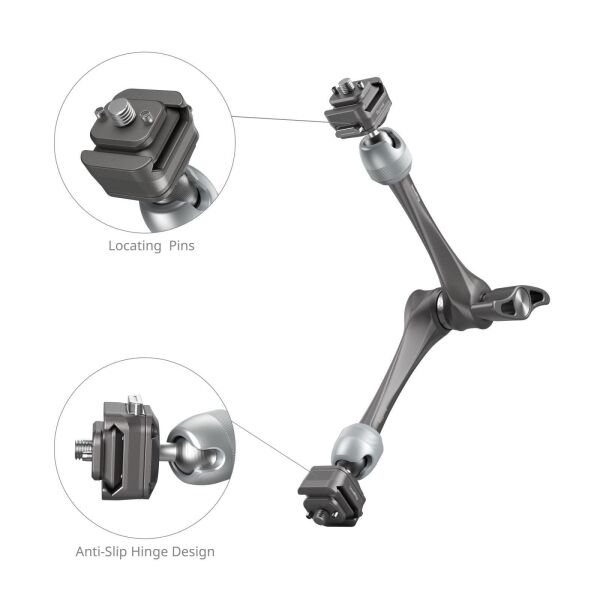 Locating Pins

Anti-Slip Hinge Design