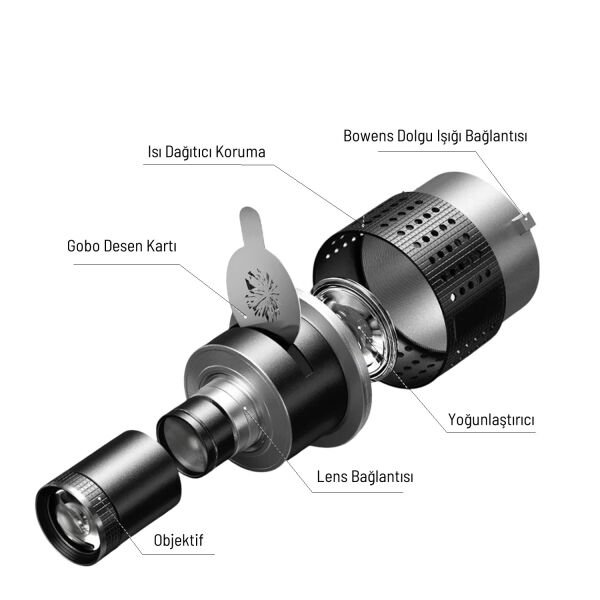 Bowens Dolgu Işığı Bağlantısı

Isı Dağıtıcı Koruma

Gobo Desen Kartı

Yoğunlaştırıcı

Lens Bağlantısı

Objektif